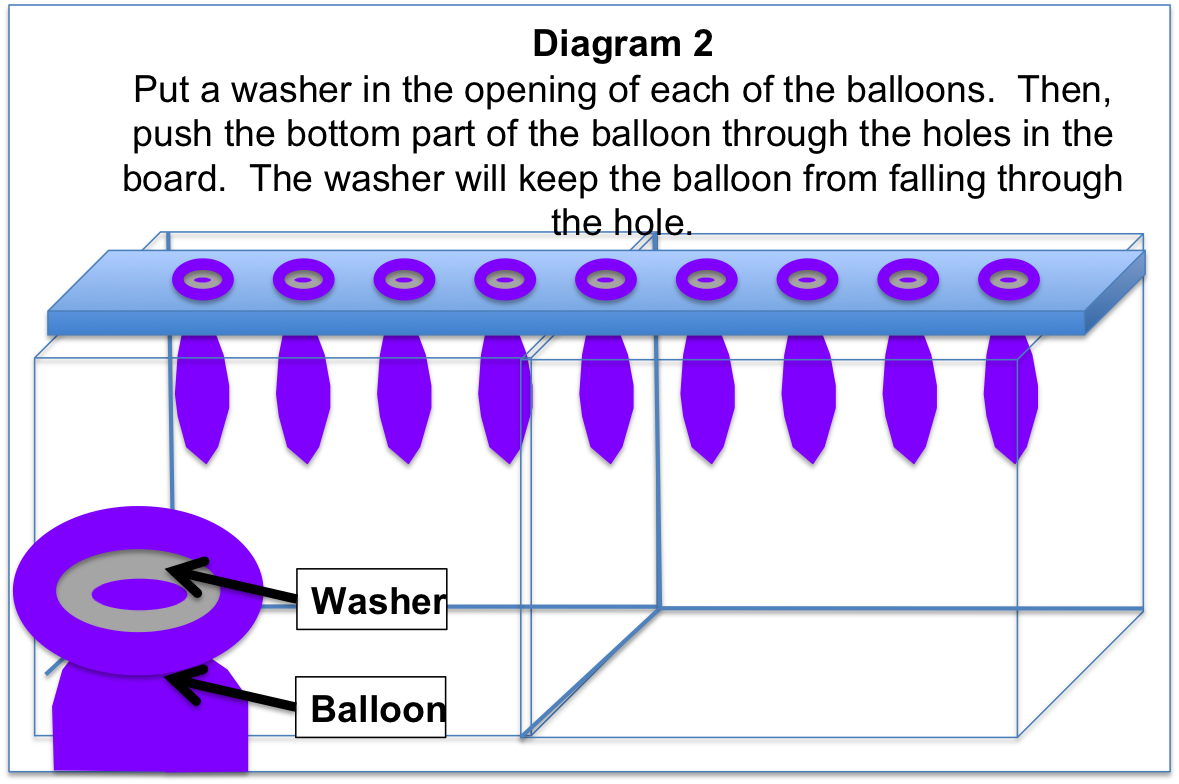 Diagram 2

Put a washer in the opening of each of the balloons. Then, push the bottom part of the balloon through the holes in the board. The washer will keep the balloon from falling through the hole.

Washer

Balloon