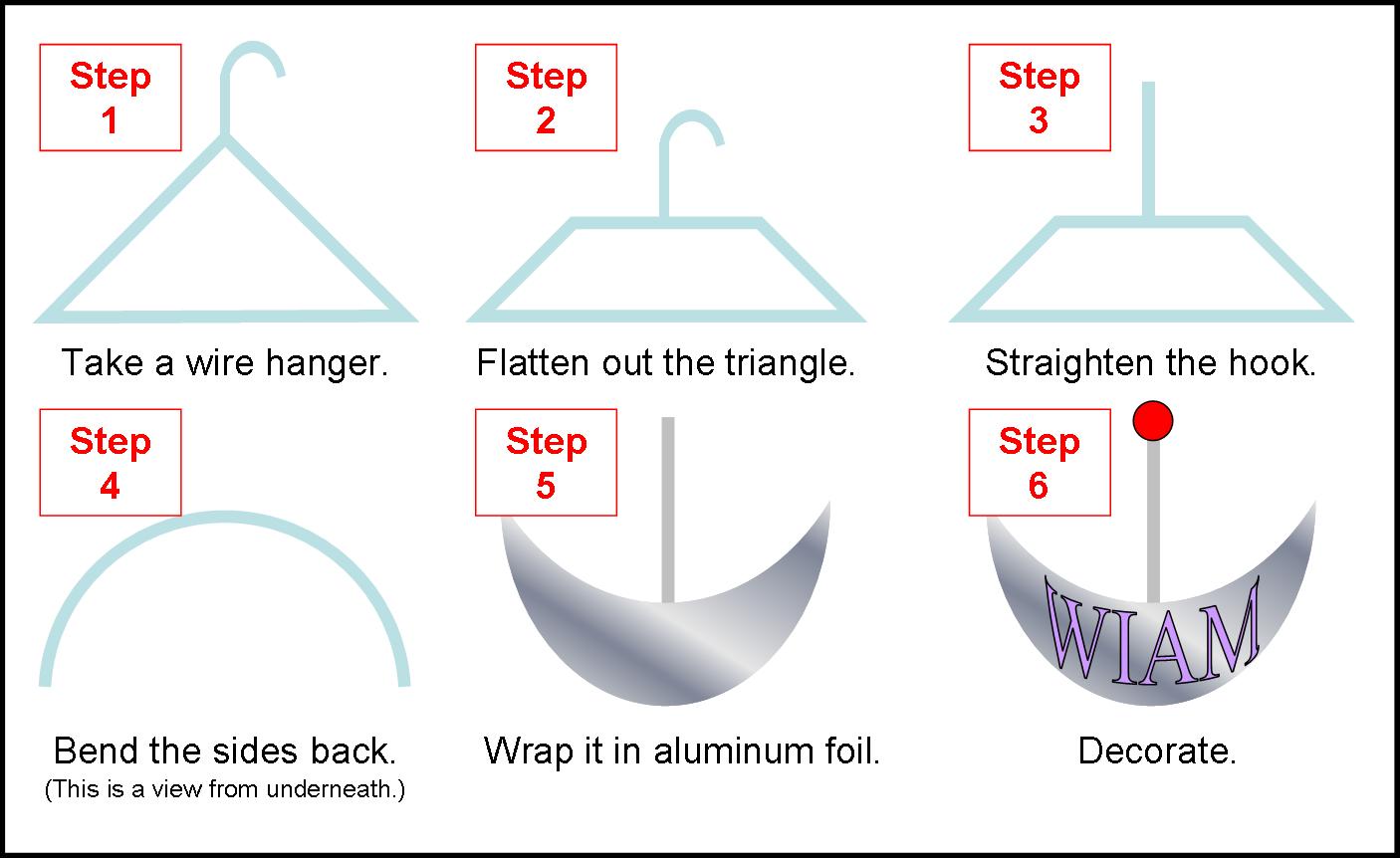 Step 1

Take a wire hanger.

Step 2

Flatten out the triangle.

Step 3

Straighten the hook.

Step 4

Bend the sides back.
(This is a view from underneath.)

Step 5

Wrap it in aluminum foil.

Step 6

WIAM

Decorate.